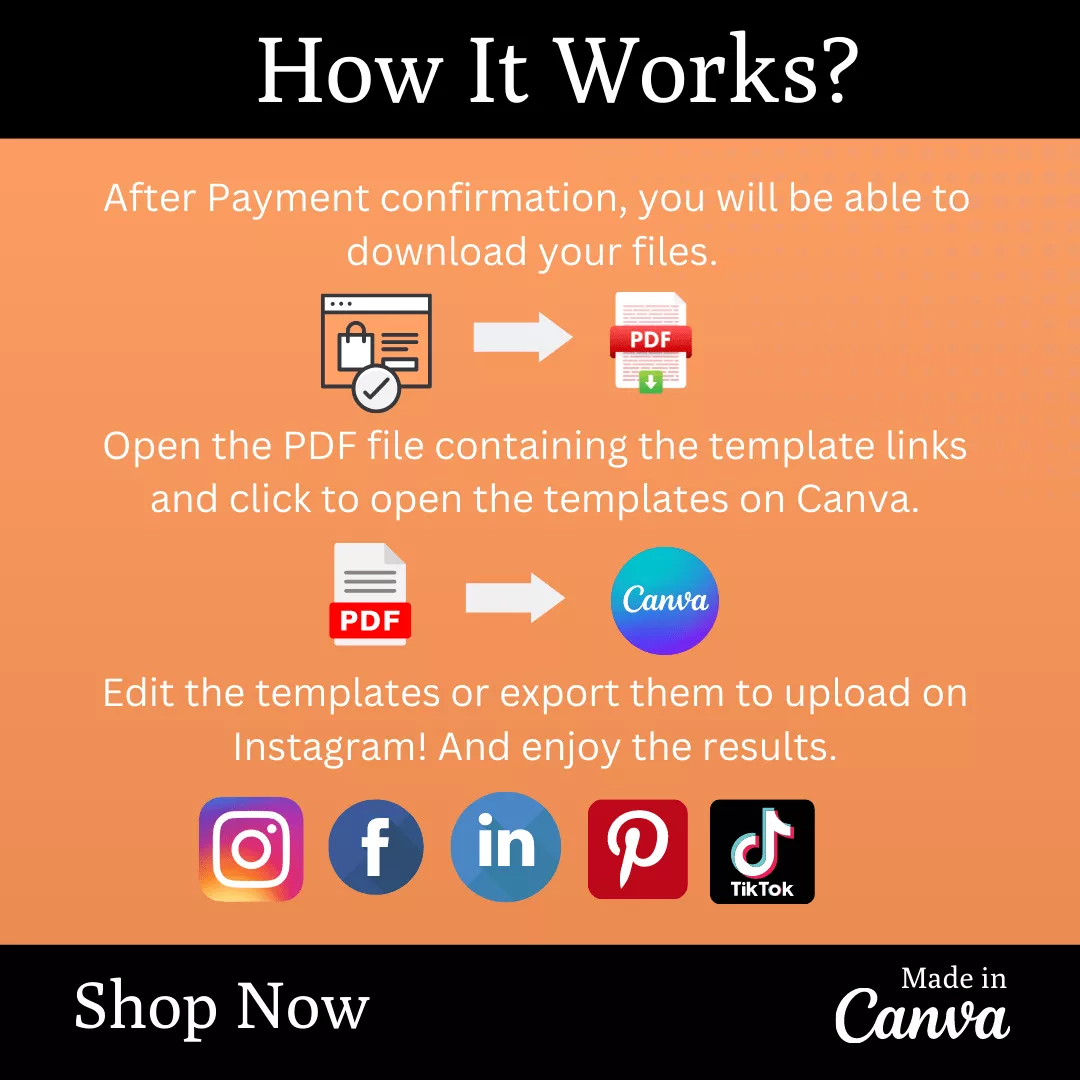 How It Works?

After Payment confirmation, you will be able to download your files.

PDF

Open the PDF file containing the template links and click to open the templates on Canva.

PDF

Canva

Edit the templates or export them to upload on Instagram! And enjoy the results.

f

in

TikTok

Shop Now

Made in
Canva