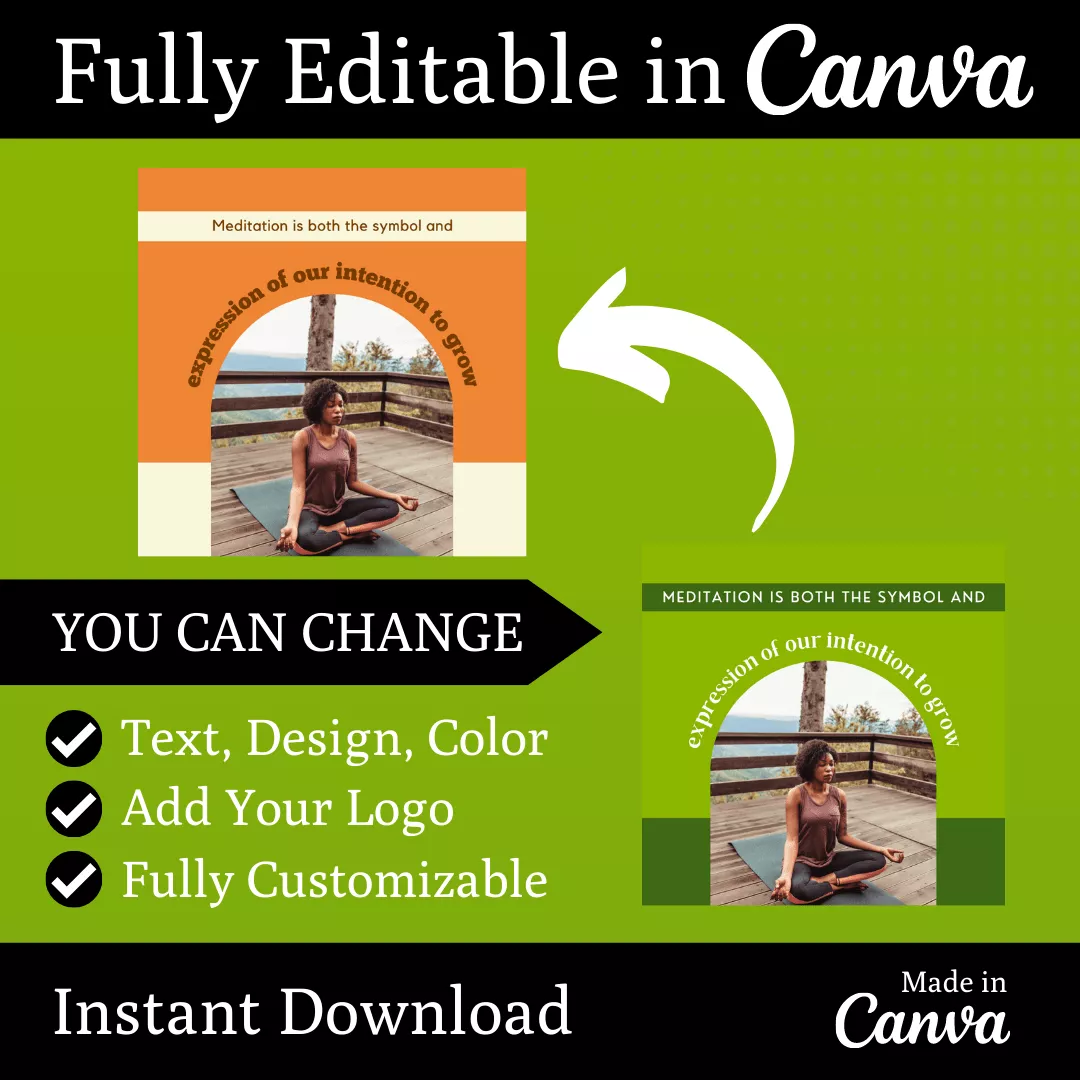 Fully Editable in Canva

Meditation is both the symbol and

expression of our intention to grow

YOU CAN CHANGE

Text, Design, Color

Add Your Logo

Fully Customizable

MEDITATION IS BOTH THE SYMBOL AND

expression of our intention to grow

Instant Download

Made in Canva