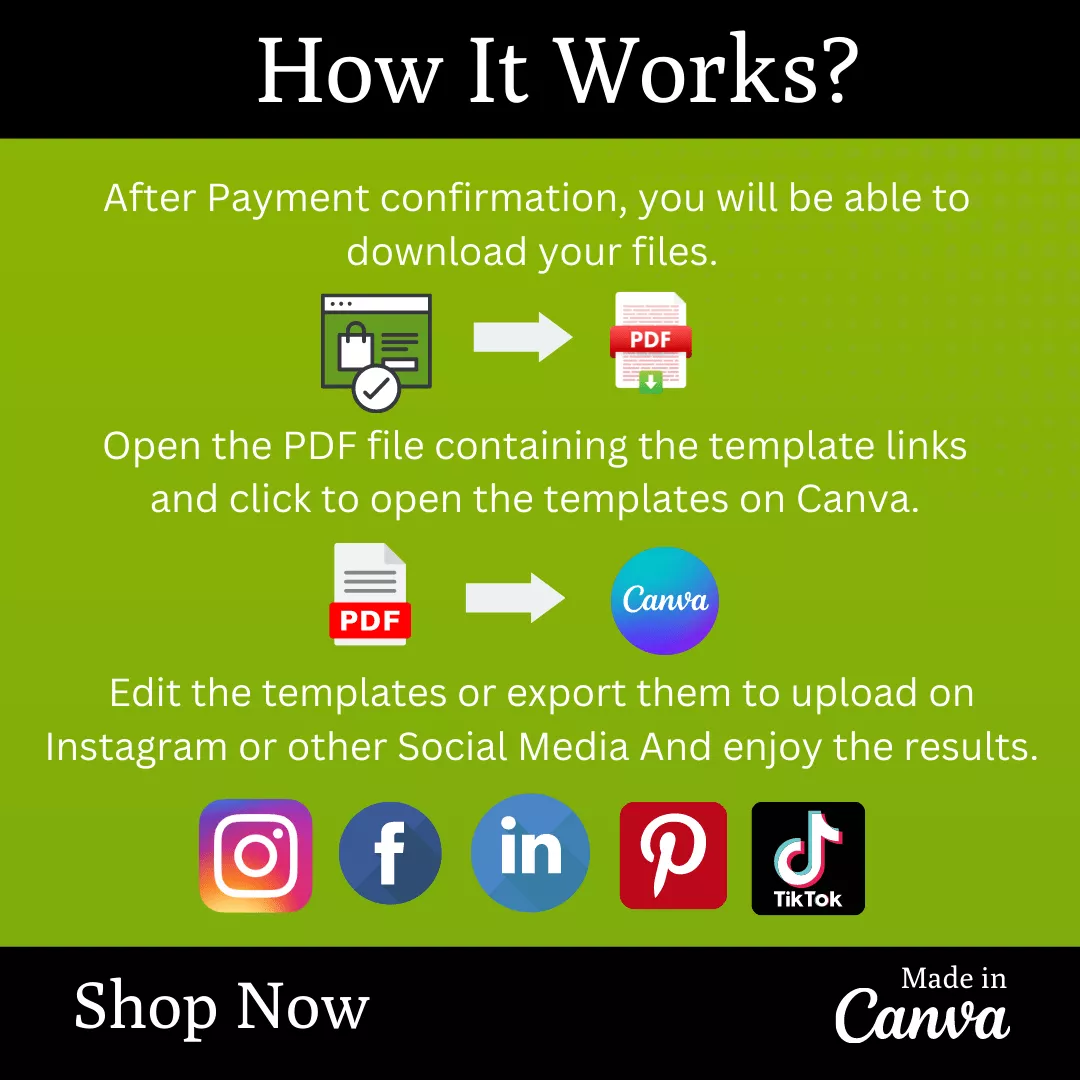 How It Works?

After Payment confirmation, you will be able to download your files.

PDF

Open the PDF file containing the template links and click to open the templates on Canva.

PDF

Canva

Edit the templates or export them to upload on Instagram or other Social Media And enjoy the results.

f

in

TikTok

Shop Now

Made in
Canva