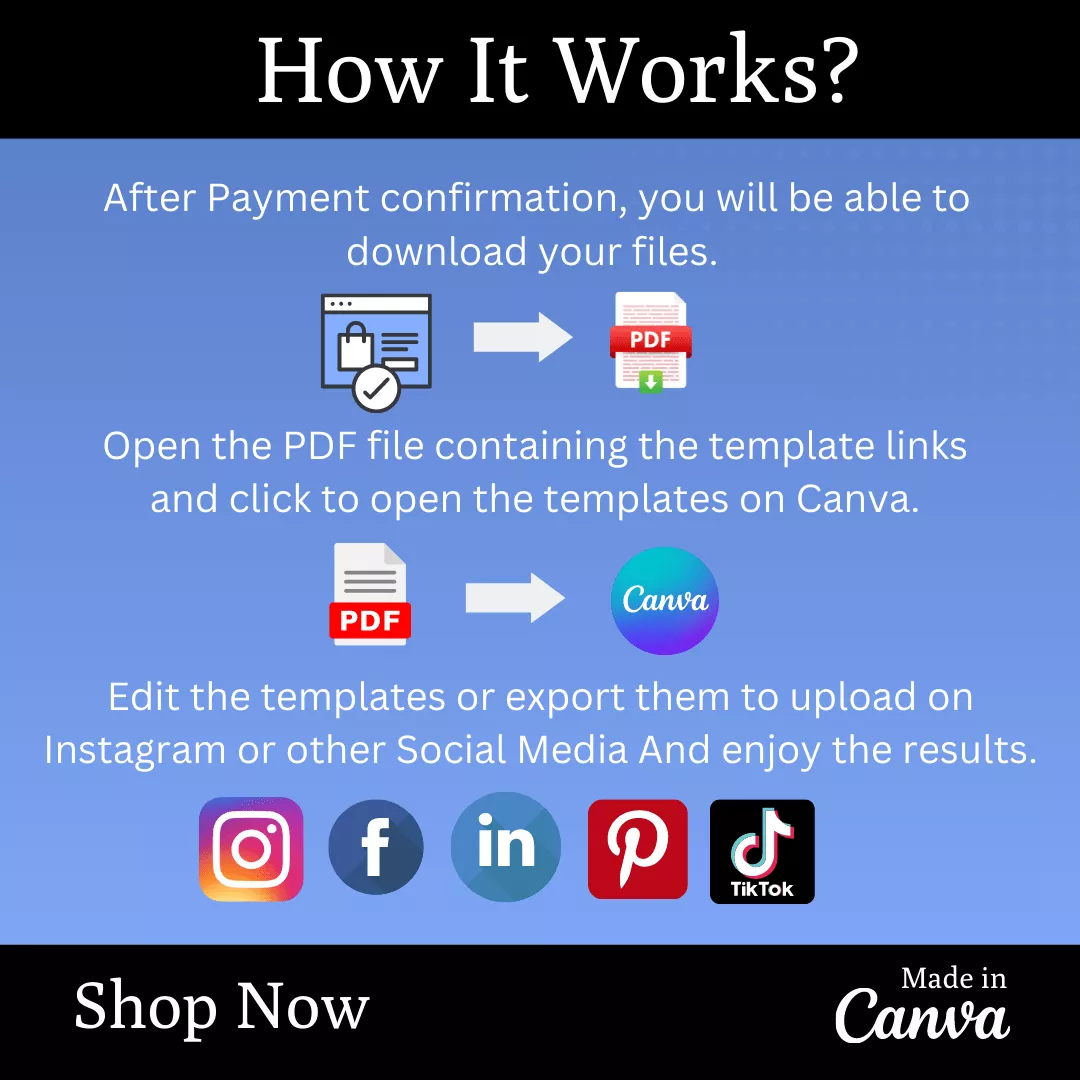 How It Works?

After Payment confirmation, you will be able to download your files.

PDF

Open the PDF file containing the template links and click to open the templates on Canva.

PDF

Canva

Edit the templates or export them to upload on Instagram or other Social Media And enjoy the results.

f

in

TikTok

Shop Now

Made in Canva