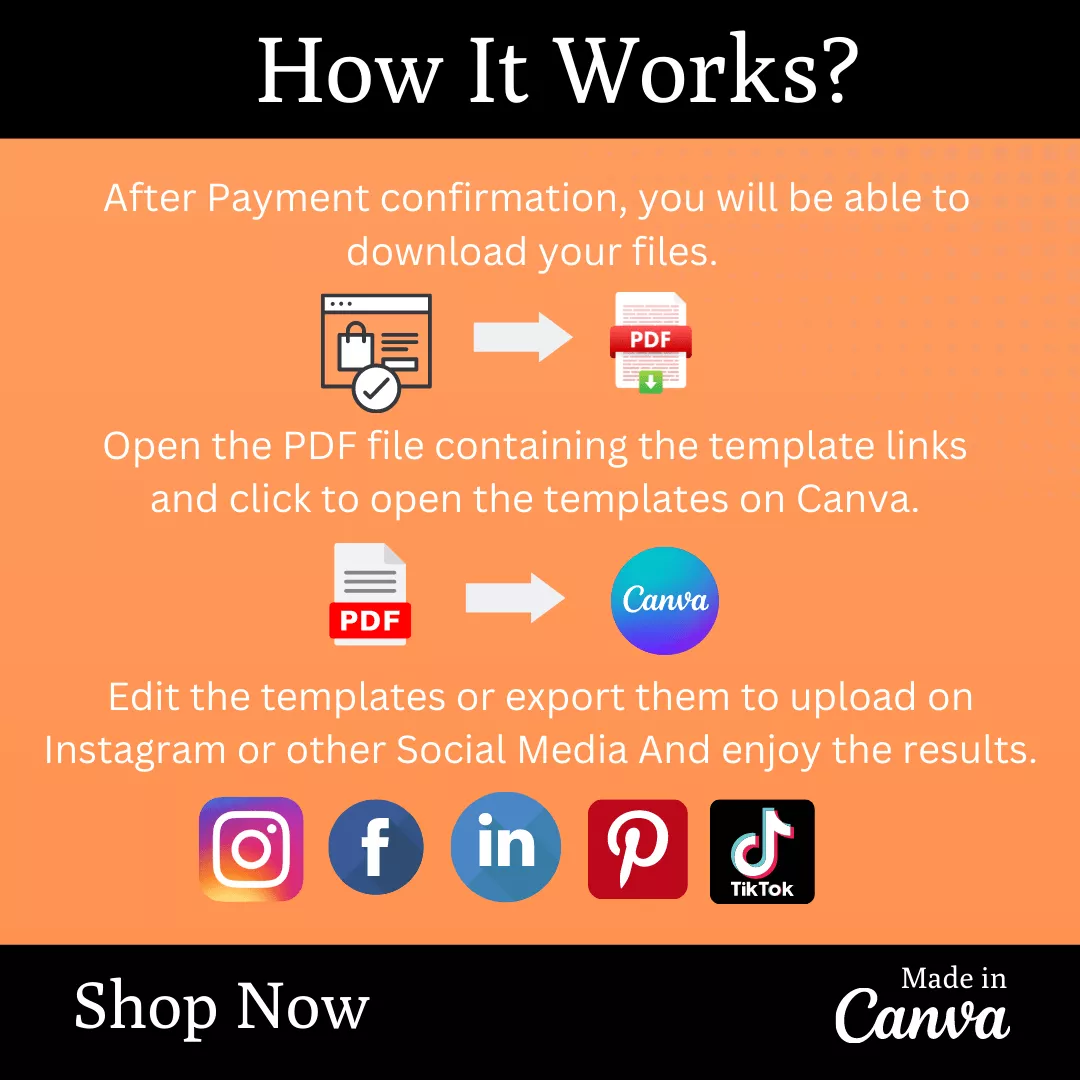 How It Works?

After Payment confirmation, you will be able to download your files.

PDF

Open the PDF file containing the template links and click to open the templates on Canva.

PDF

Canva

Edit the templates or export them to upload on Instagram or other Social Media And enjoy the results.

f

in

TikTok

Shop Now

Made in Canva