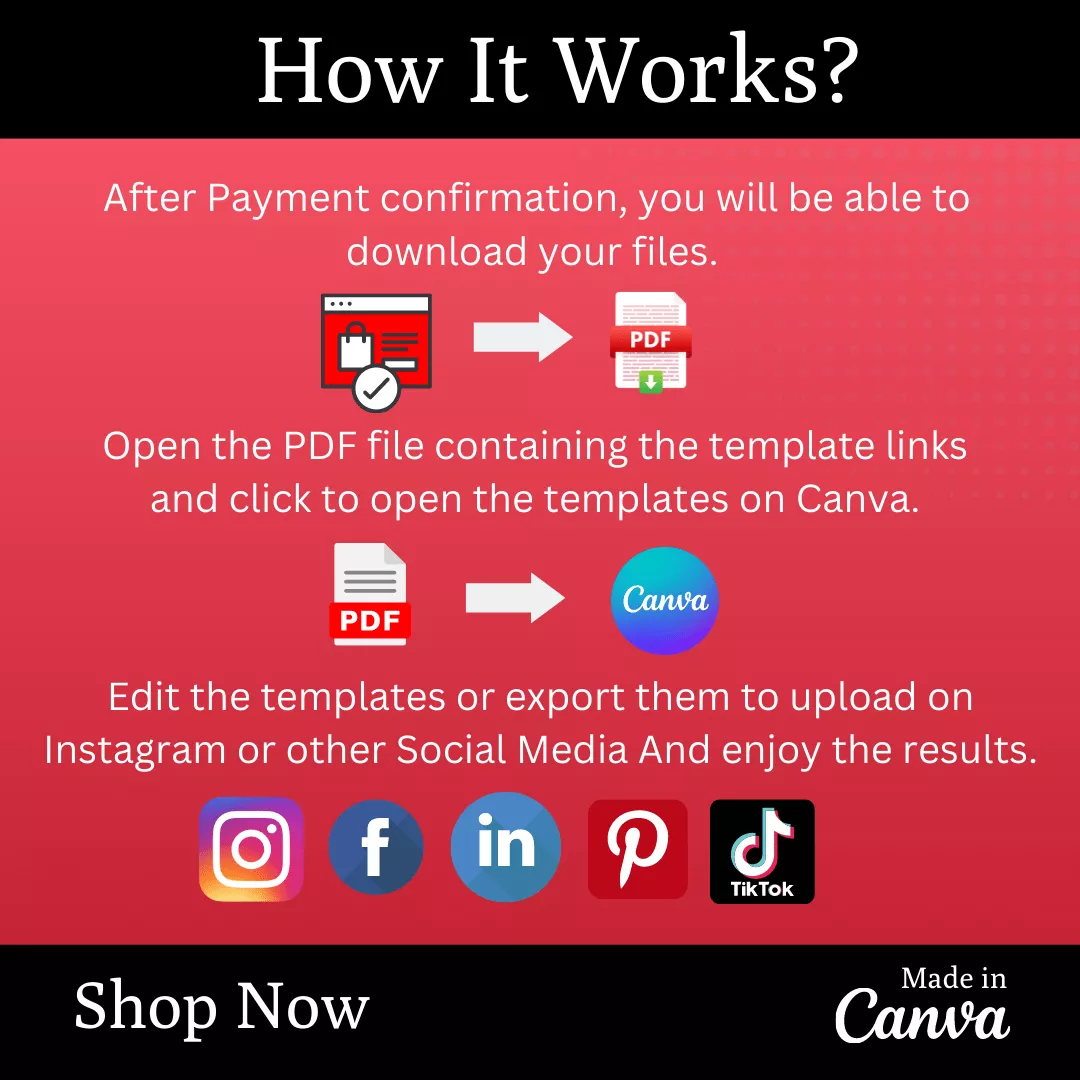 How It Works?

After Payment confirmation, you will be able to download your files.

PDF

Open the PDF file containing the template links and click to open the templates on Canva.

PDF

Canva

Edit the templates or export them to upload on Instagram or other Social Media And enjoy the results.

f

in

TikTok

Shop Now

Made in Canva