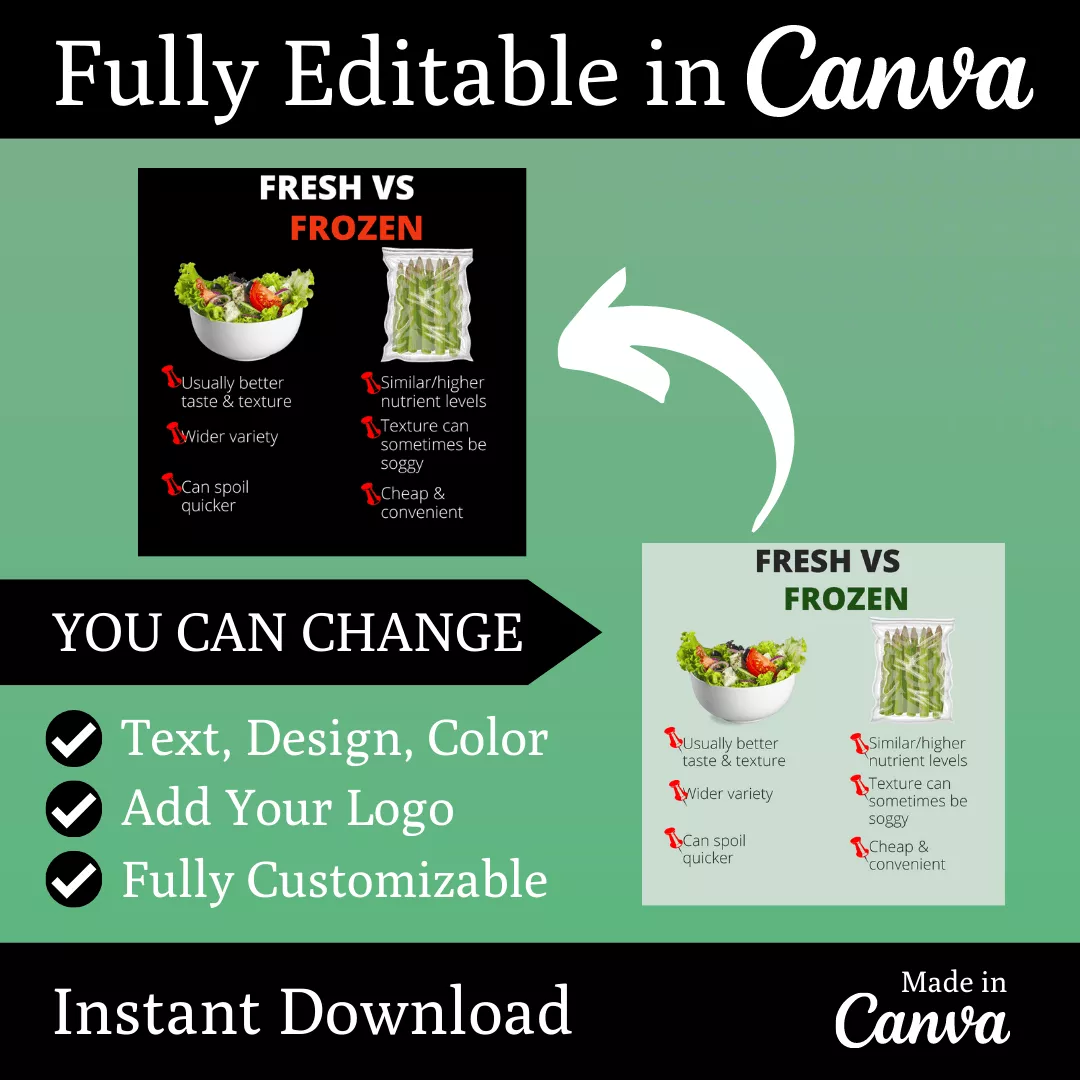 Fully Editable in Canva

FRESH VS
FROZEN

Usually better taste & texture

Wider variety

Can spoil quicker

Similar/higher nutrient levels

Texture can sometimes be soggy

Cheap & convenient

YOU CAN CHANGE

Text, Design, Color
Add Your Logo
Fully Customizable

FRESH VS
FROZEN

Usually better taste & texture

Wider variety

Can spoil quicker

Similar/higher nutrient levels

Texture can sometimes be soggy

Cheap & convenient

Instant Download

Made in Canva