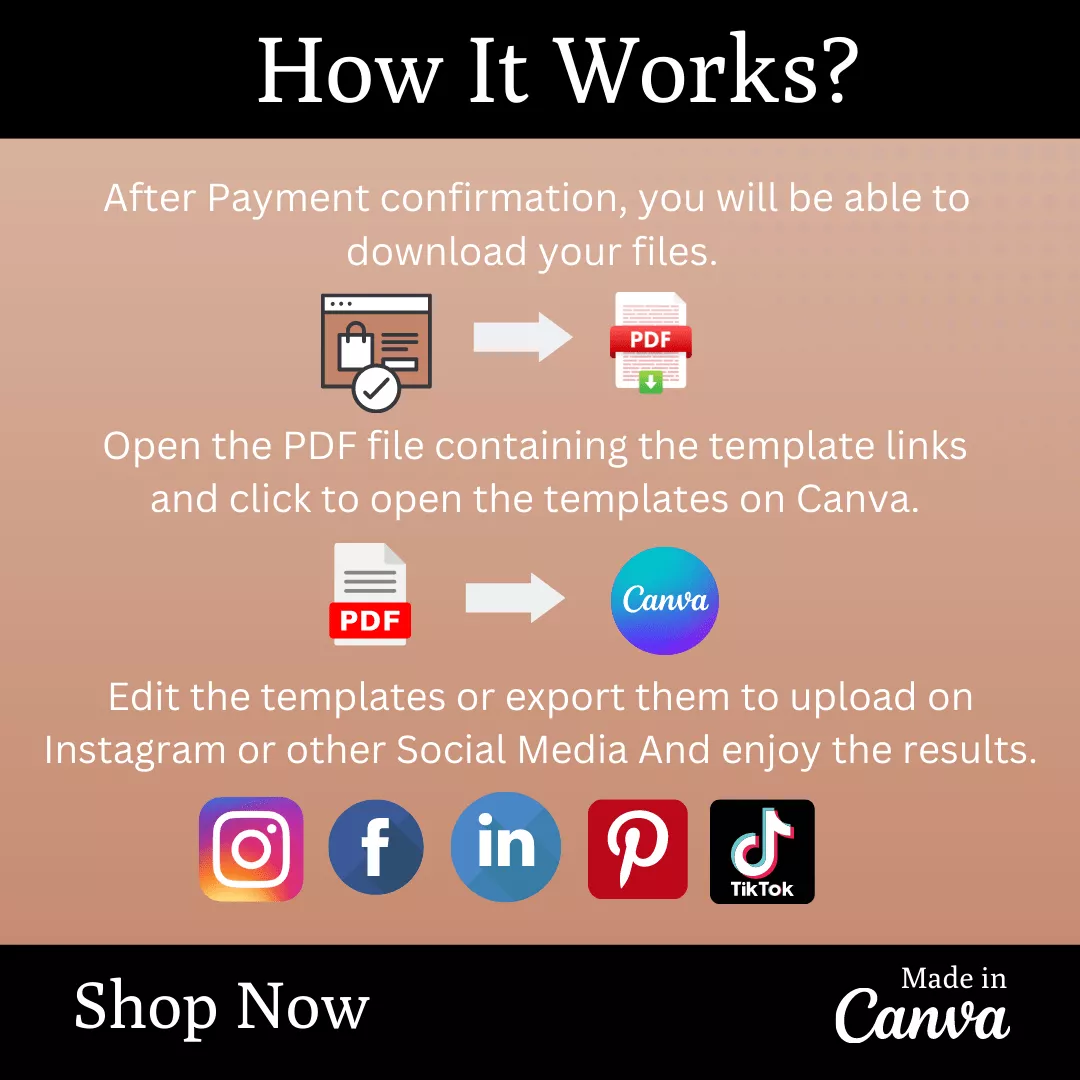 How It Works?

After Payment confirmation, you will be able to download your files.

PDF

Open the PDF file containing the template links and click to open the templates on Canva.

PDF

Canva

Edit the templates or export them to upload on Instagram or other Social Media And enjoy the results.

f

in

TikTok

Shop Now

Made in Canva