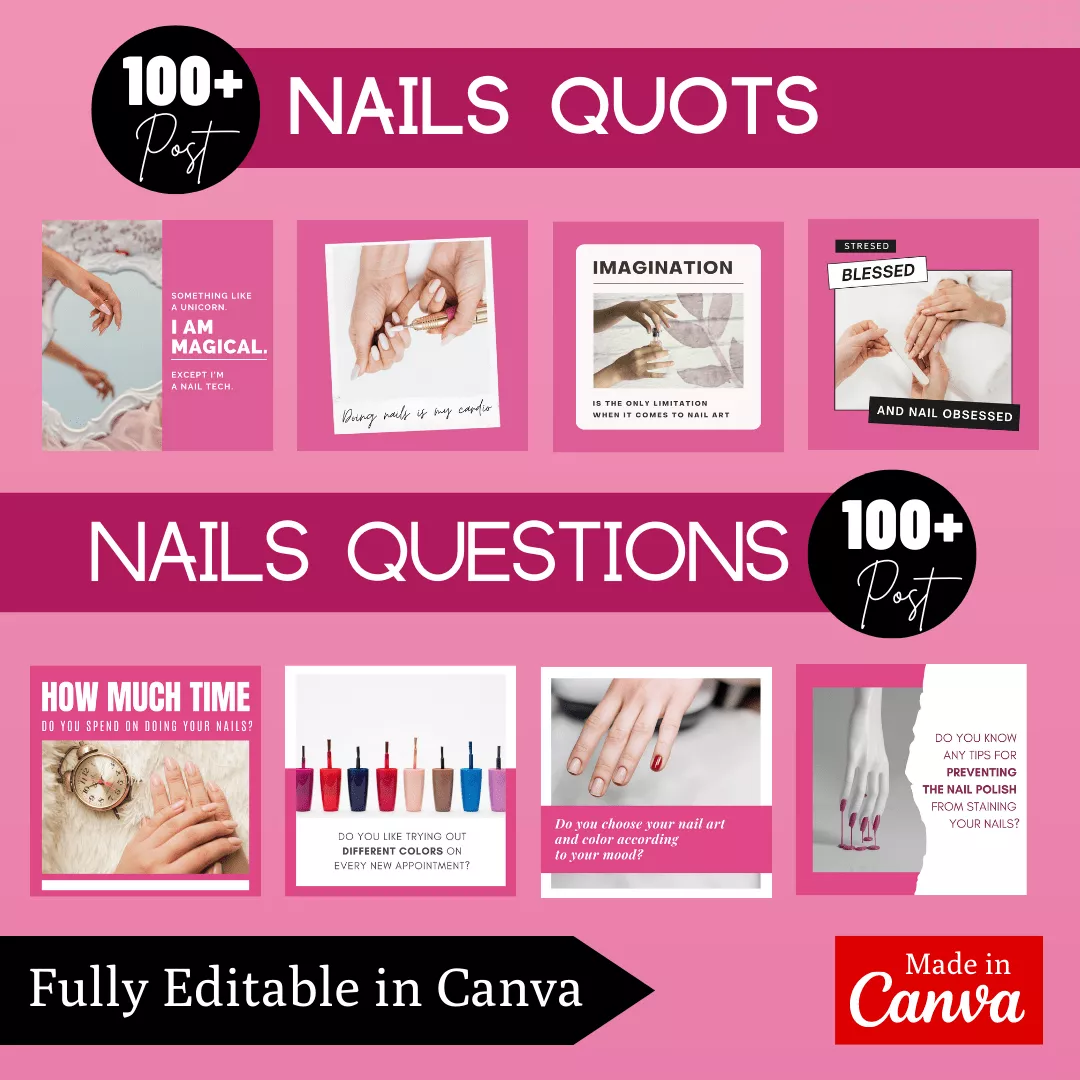 100+ Post

NAILS QUOTS

SOMETHING LIKE A UNICORN.

I AM MAGICAL.

EXCEPT I'M A NAIL TECH.

Doing nails is my cardio

IMAGINATION

IS THE ONLY LIMITATION WHEN IT COMES TO NAIL ART

STRESED

BLESSED

AND NAIL OBSESSED

NAILS QUESTIONS

100+ Post

HOW MUCH TIME

DO YOU SPEND ON DOING YOUR NAILS?

DO YOU LIKE TRYING OUT DIFFERENT COLORS ON EVERY NEW APPOINTMENT?

Do you choose your nail art and color according to your mood?

DO YOU KNOW ANY TIPS FOR PREVENTING THE NAIL POLISH FROM STAINING YOUR NAILS?

Fully Editable in Canva

Made in Canva