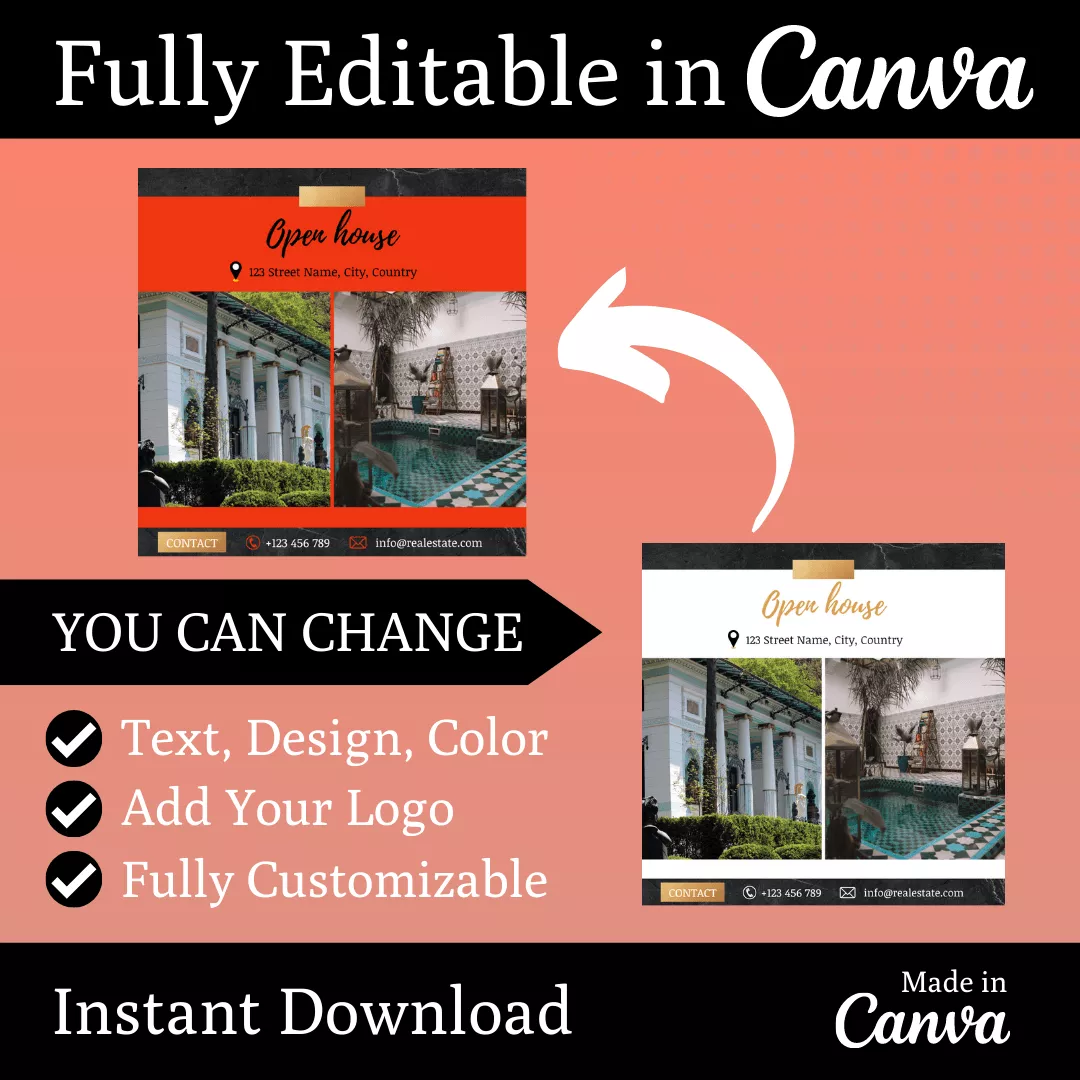 Fully Editable in Canva

Open house
123 Street Name, City, Country
CONTACT +123 456 789 info@realestate.com

YOU CAN CHANGE

Text, Design, Color
Add Your Logo
Fully Customizable

Open house
123 Street Name, City, Country
CONTACT +123 456 789 info@realestate.com

Instant Download

Made in Canva