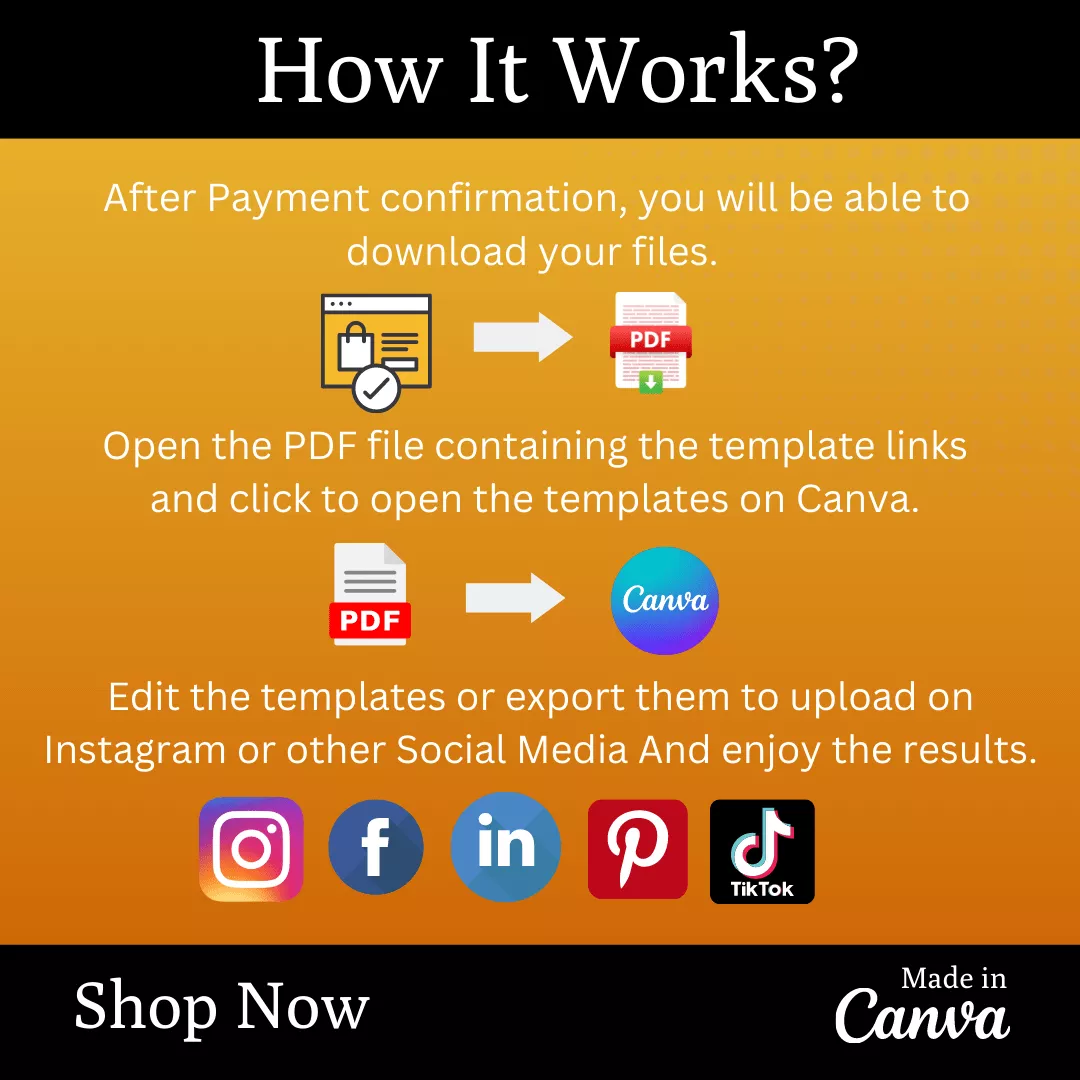 How It Works?

After Payment confirmation, you will be able to download your files.

PDF

Open the PDF file containing the template links and click to open the templates on Canva.

PDF

Canva

Edit the templates or export them to upload on Instagram or other Social Media And enjoy the results.

f

in

TikTok

Shop Now

Made in Canva