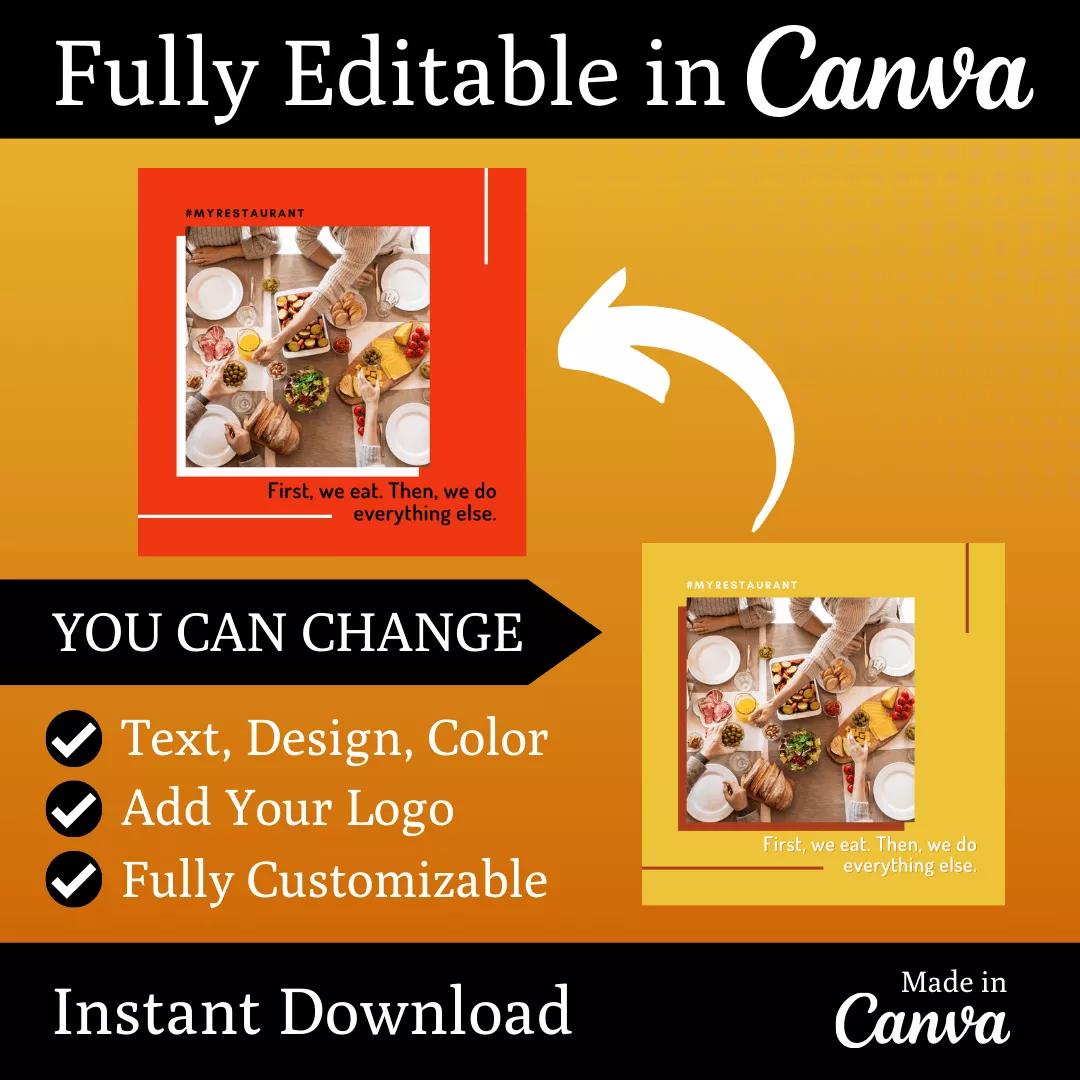 Fully Editable in Canva

#MYRESTAURANT

First, we eat. Then, we do everything else.

YOU CAN CHANGE

Text, Design, Color
Add Your Logo
Fully Customizable

#MYRESTAURANT

First, we eat. Then, we do everything else.

Instant Download

Made in Canva