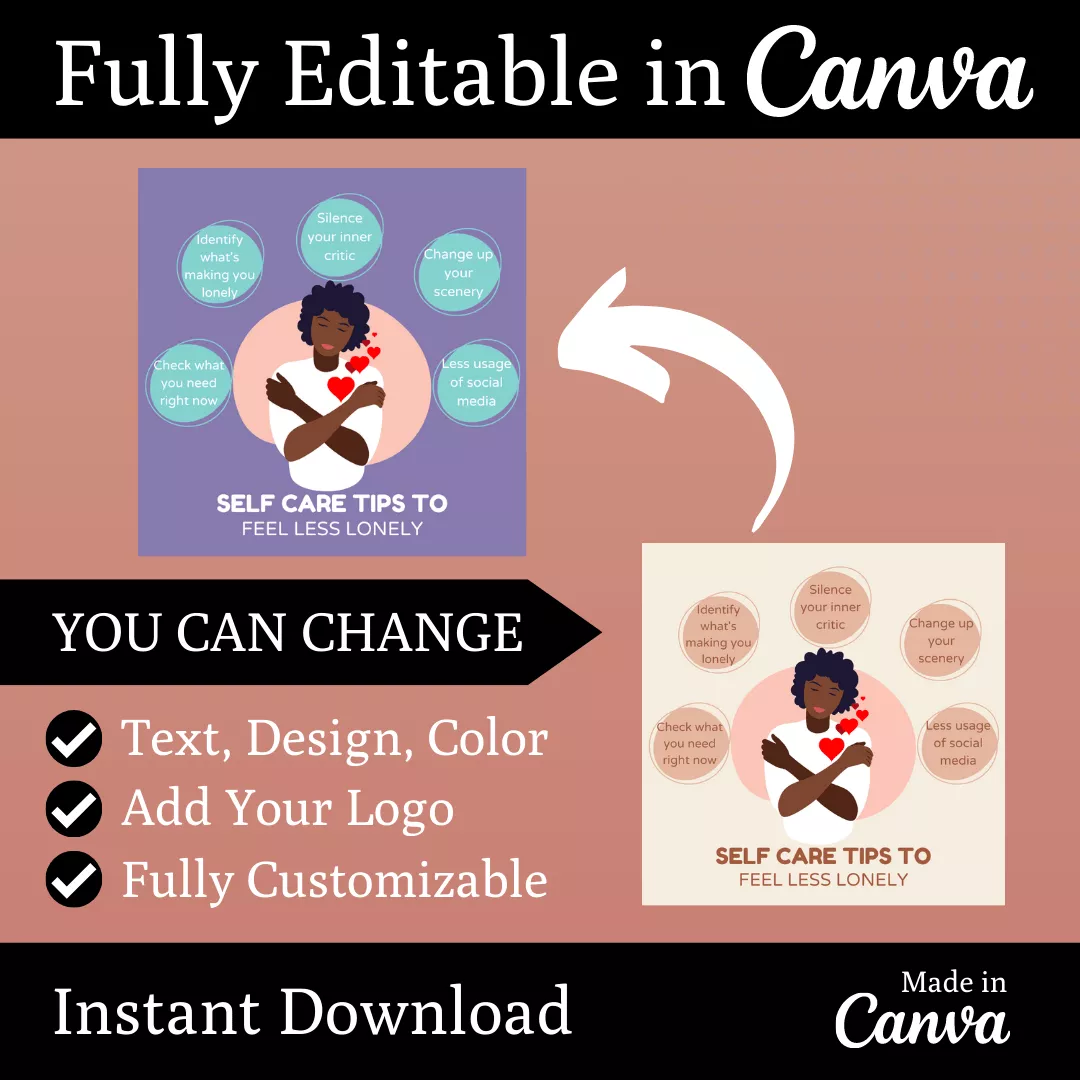 Fully Editable in Canva

Identify what's making you lonely

Silence your inner critic

Change up your scenery

Check what you need right now

Less usage of social media

SELF CARE TIPS TO
FEEL LESS LONELY

YOU CAN CHANGE

Text, Design, Color
Add Your Logo
Fully Customizable

Identify what's making you lonely

Silence your inner critic

Change up your scenery

Check what you need right now

Less usage of social media

SELF CARE TIPS TO
FEEL LESS LONELY

Instant Download

Made in Canva