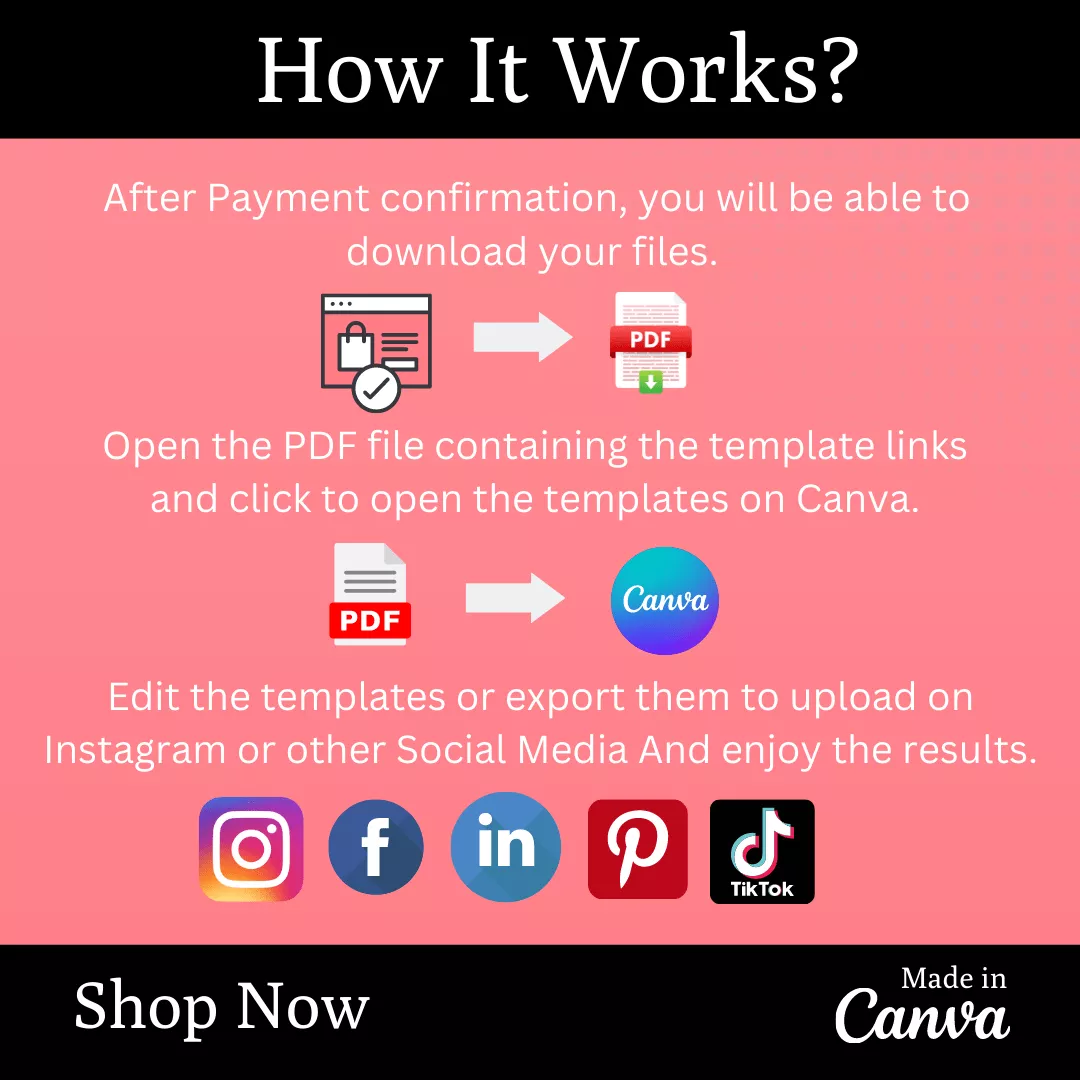 How It Works?

After Payment confirmation, you will be able to download your files.

PDF

Open the PDF file containing the template links and click to open the templates on Canva.

PDF

Canva

Edit the templates or export them to upload on Instagram or other Social Media And enjoy the results.

f

in

TikTok

Shop Now

Made in Canva