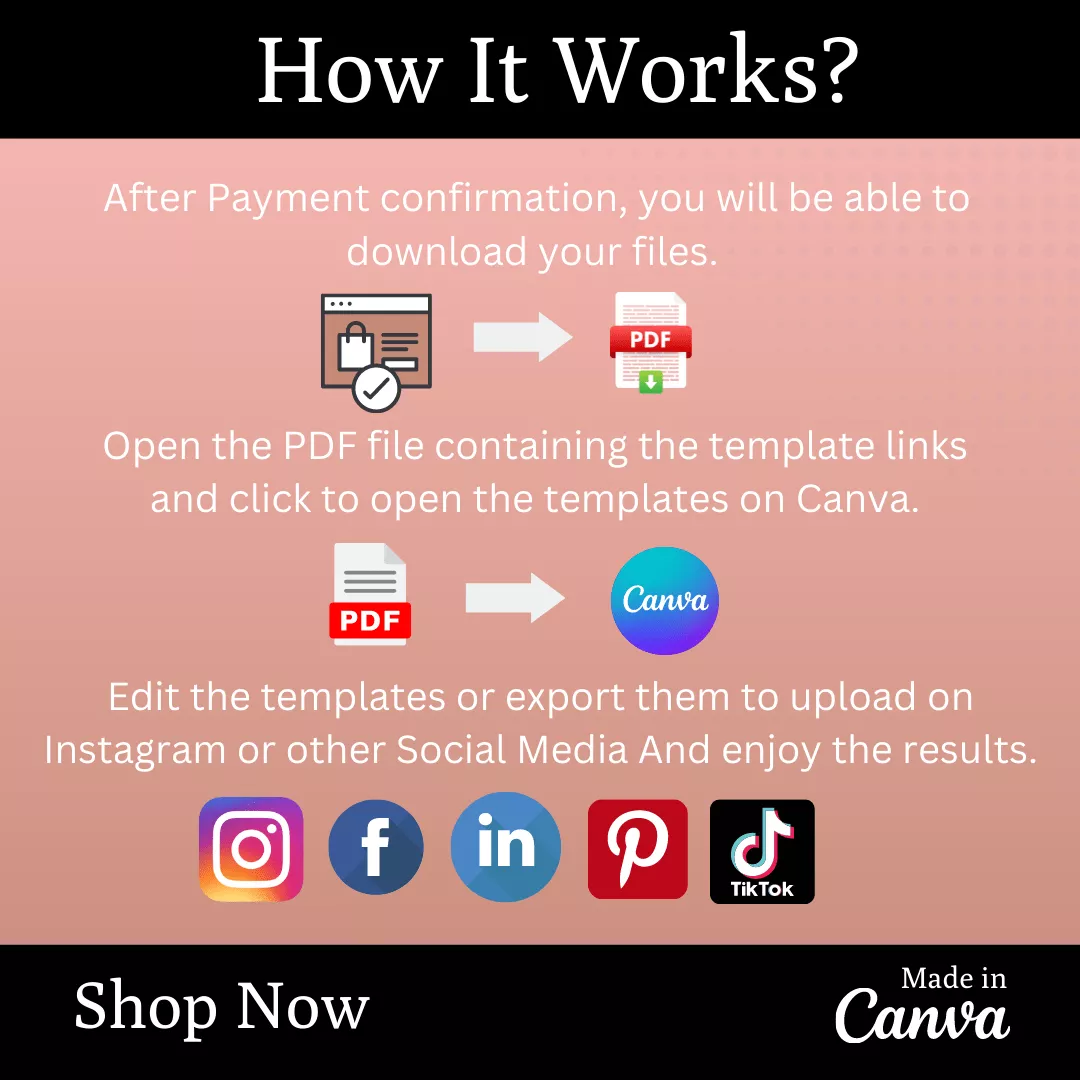 How It Works?

After Payment confirmation, you will be able to download your files.

PDF

Open the PDF file containing the template links and click to open the templates on Canva.

PDF

Canva

Edit the templates or export them to upload on Instagram or other Social Media And enjoy the results.

f

in

TikTok

Shop Now

Made in Canva