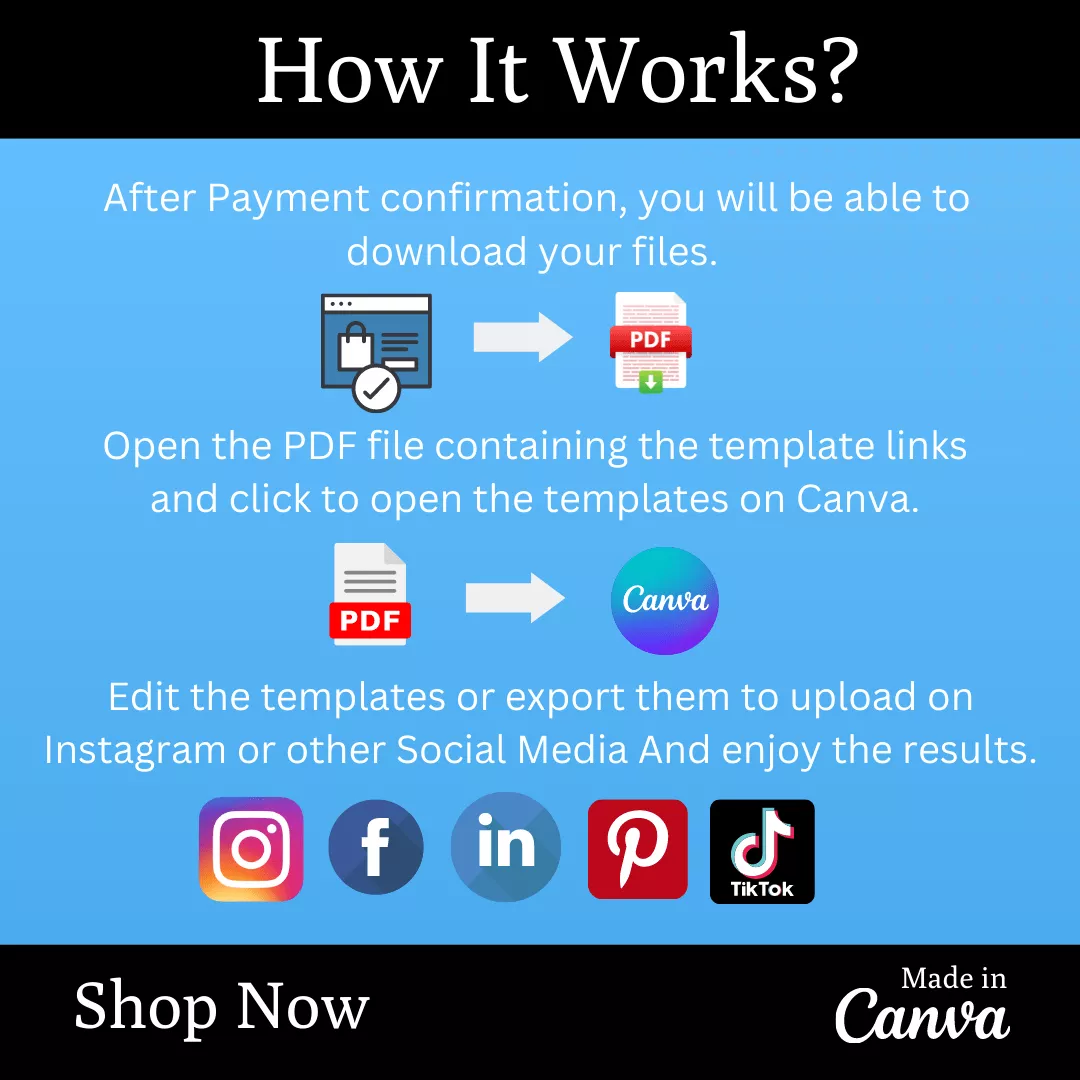 How It Works?

After Payment confirmation, you will be able to download your files.

PDF

Open the PDF file containing the template links and click to open the templates on Canva.

PDF

Canva

Edit the templates or export them to upload on Instagram or other Social Media And enjoy the results.

f

in

TikTok

Shop Now

Made in Canva