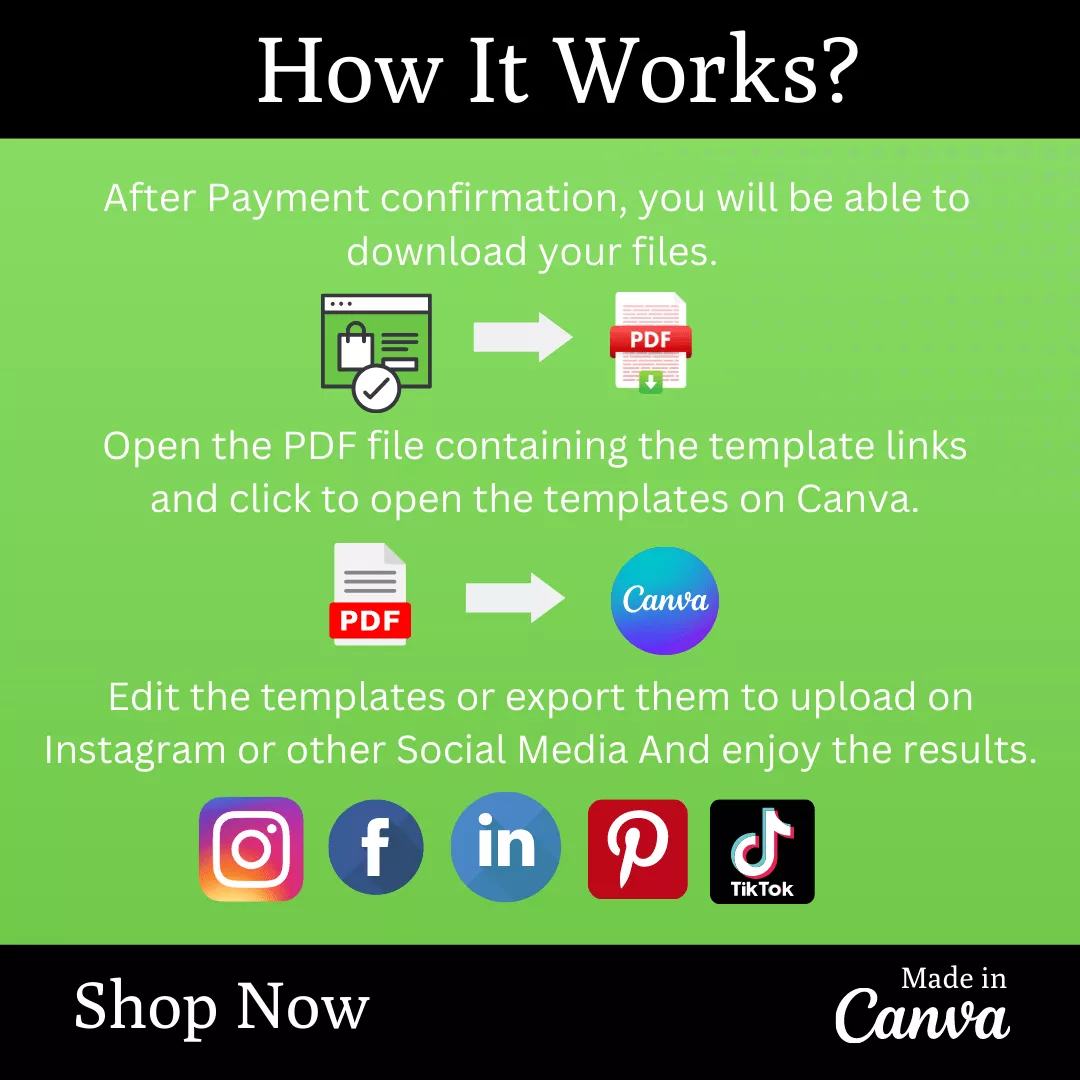 How It Works?

After Payment confirmation, you will be able to download your files.

PDF

Open the PDF file containing the template links and click to open the templates on Canva.

PDF

Canva

Edit the templates or export them to upload on Instagram or other Social Media And enjoy the results.

f

in

TikTok

Shop Now

Made in Canva