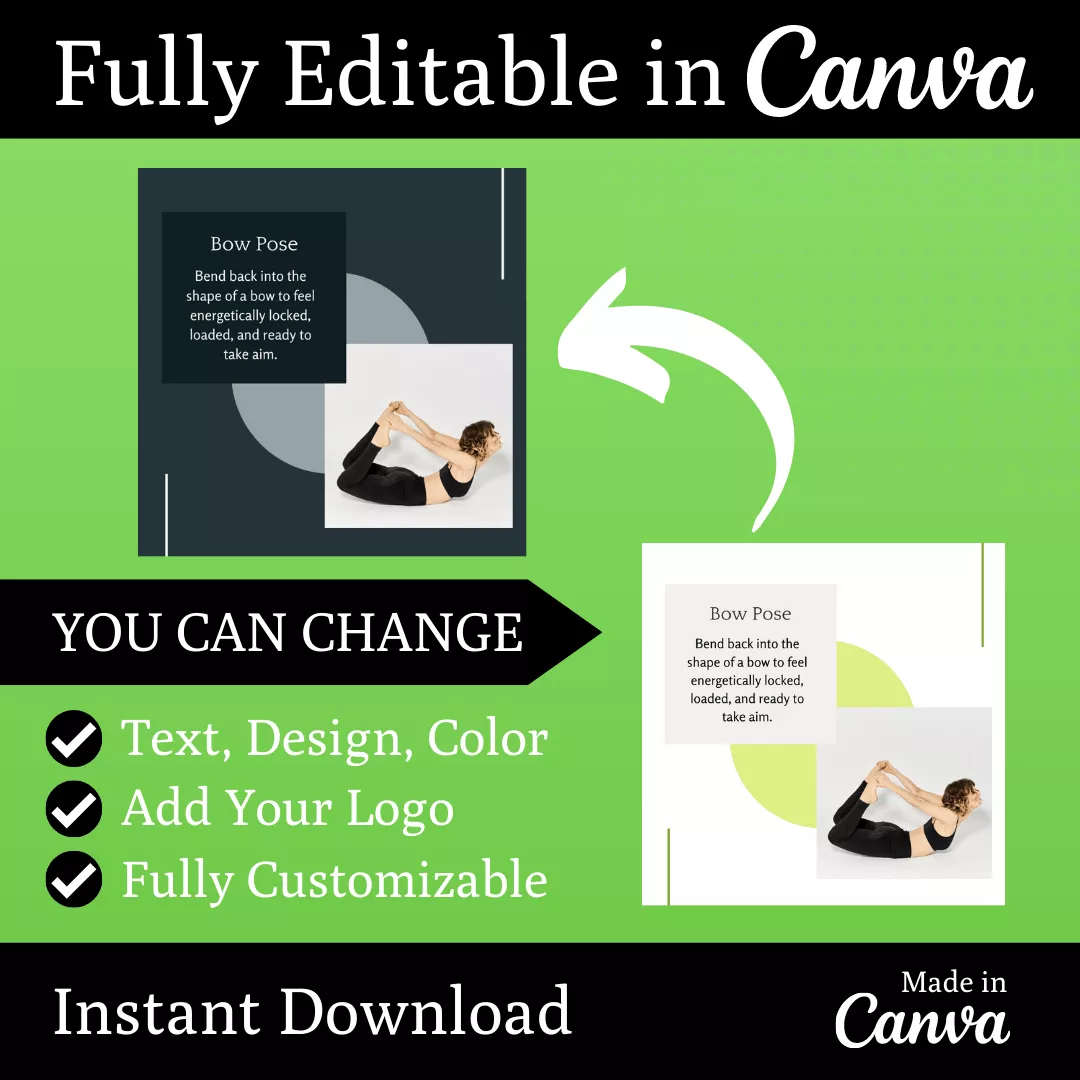 Fully Editable in Canva

Bow Pose

Bend back into the shape of a bow to feel energetically locked, loaded, and ready to take aim.

YOU CAN CHANGE

Text, Design, Color
Add Your Logo
Fully Customizable

Bow Pose

Bend back into the shape of a bow to feel energetically locked, loaded, and ready to take aim.

Instant Download

Made in Canva