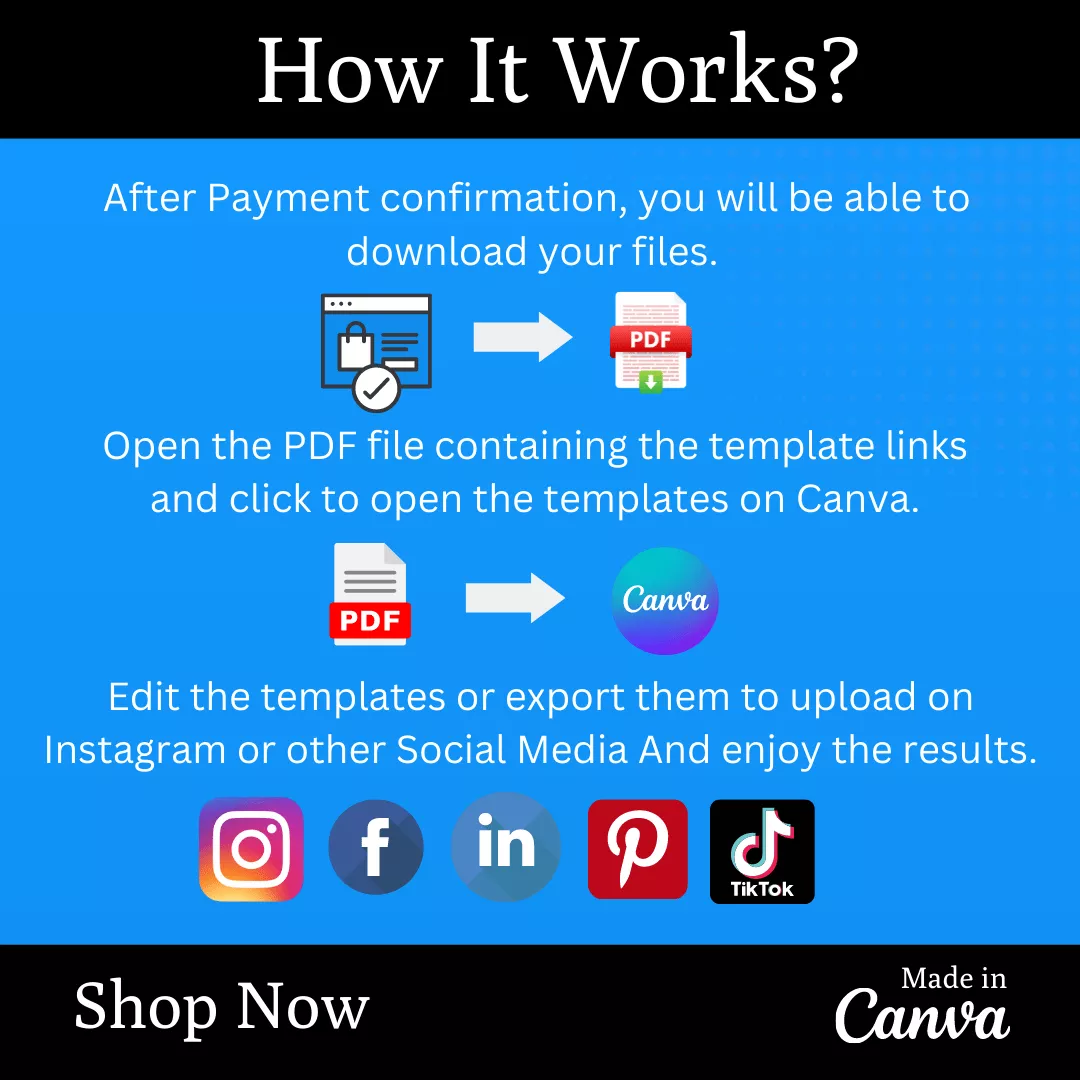 How It Works?

After Payment confirmation, you will be able to download your files.

PDF

Open the PDF file containing the template links and click to open the templates on Canva.

PDF

Canva

Edit the templates or export them to upload on Instagram or other Social Media And enjoy the results.

f

in

TikTok

Shop Now

Made in Canva